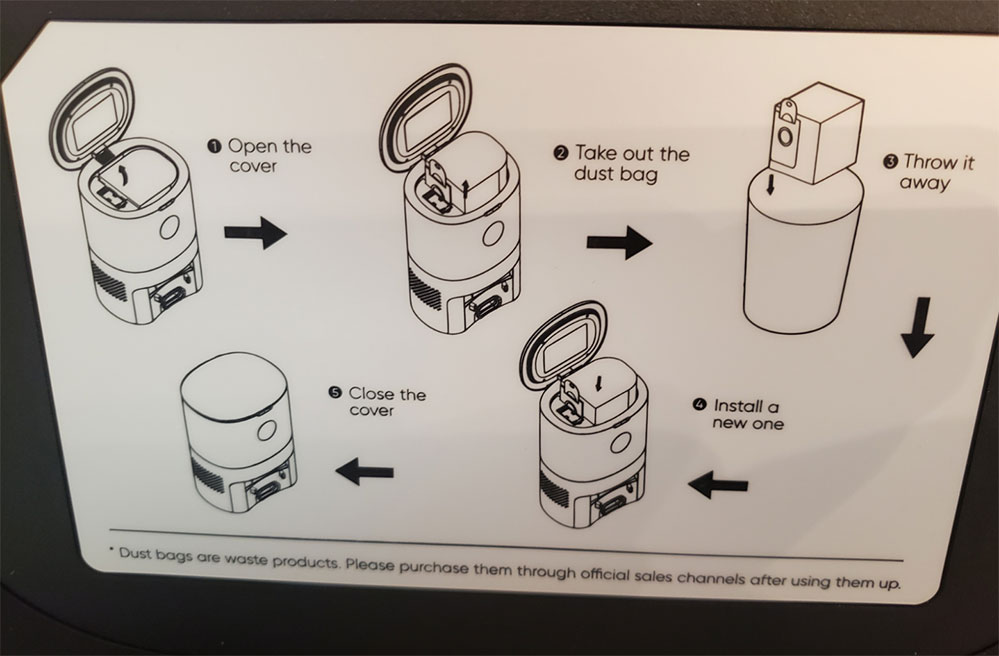 ❶ Open the cover

❷ Take out the dust bag

❸ Throw it away

❹ Install a new one

❺ Close the cover

* Dust bags are waste products. Please purchase them through official sales channels after using them up.